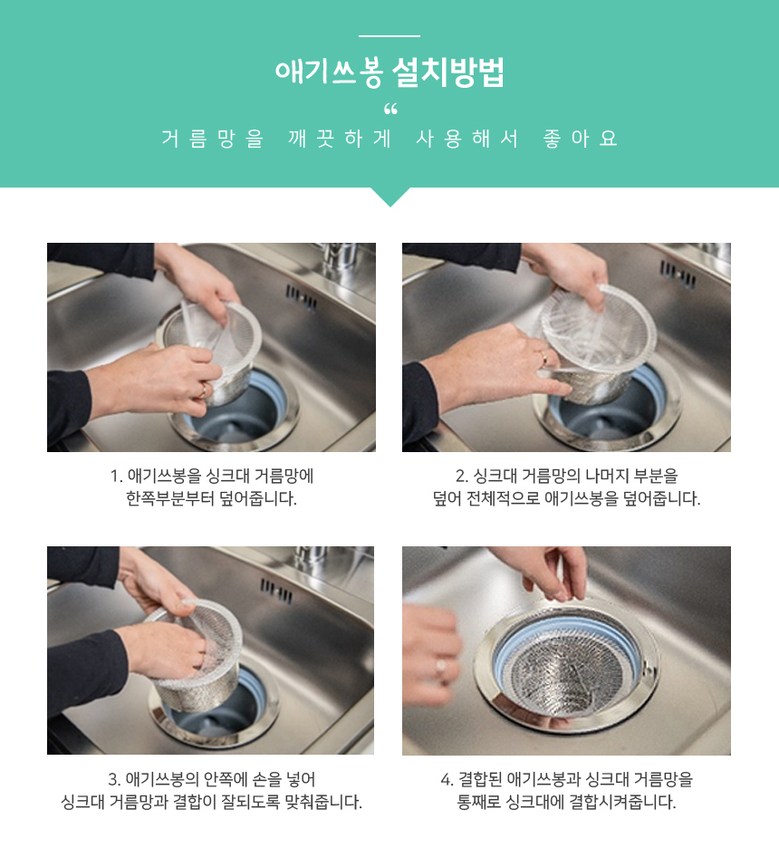 애기쓰봉 설치방법

“

거름망을 깨끗하게 사용해서 좋아요

1. 애기쓰봉을 싱크대 거름망에 한쪽부분부터 덮어줍니다.

2. 싱크대 거름망의 나머지 부분을 덮어 전체적으로 애기쓰봉을 덮어줍니다.

3. 애기쓰봉의 안쪽에 손을 넣어 싱크대 거름망과 결합이 잘되도록 맞춰줍니다.

4. 결합된 애기쓰봉과 싱크대 거름망을 통째로 싱크대에 결합시켜줍니다.