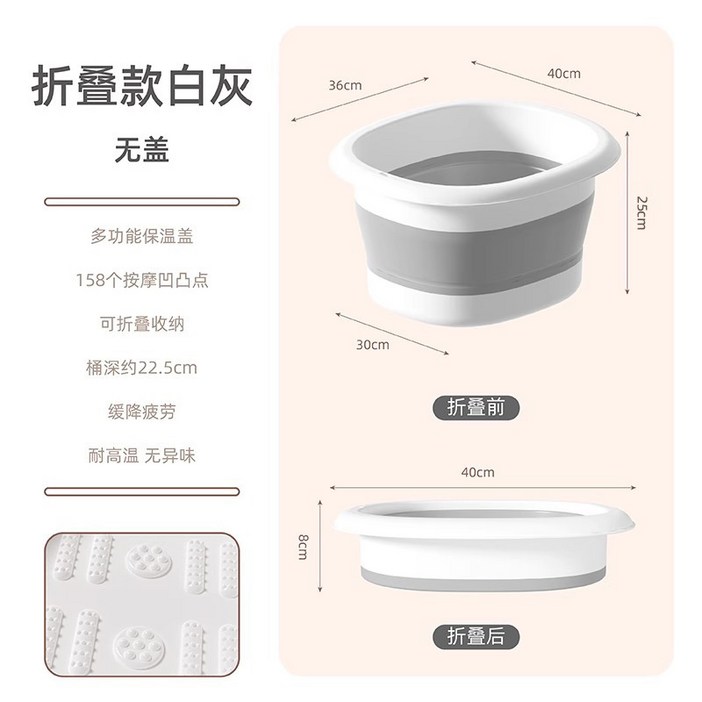 折叠款白灰

无盖

多功能保温盖

158个按摩凹凸点

可折叠收纳

桶深约22.5cm

缓降疲劳

耐高温 无异味

36cm

40cm

25cm

30cm

折叠前

40cm

8cm

折叠后